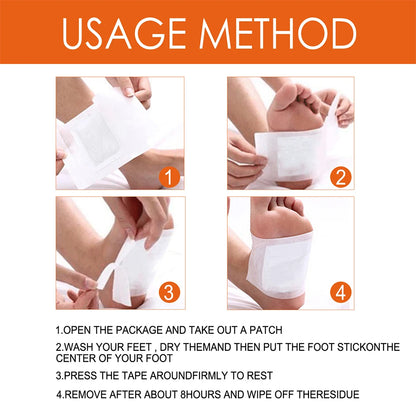 USAGE METHOD

1

2

3

4

1.OPEN THE PACKAGE AND TAKE OUT A PATCH

2.WASH YOUR FEET , DRY THEMAND THEN PUT THE FOOT STICKONTHE CENTER OF YOUR FOOT

3.PRESS THE TAPE AROUNDFIRMLY TO REST

4.REMOVE AFTER ABOUT 8HOURS AND WIPE OFF THERESIDUE